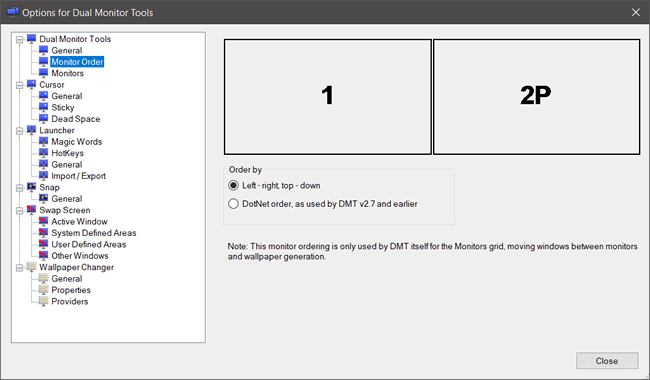 Options for Dual Monitor Tools

Dual Monitor Tools
General
Monitor Order
Monitors
Cursor
General
Sticky
Dead Space
Launcher
Magic Words
HotKeys
General
Import / Export
Snap
General
Swap Screen
Active Window
System Defined Areas
User Defined Areas
Other Windows
Wallpaper Changer
General
Properties
Providers

1

2P

Order by
Left - right, top - down
DotNet order, as used by DMT v2.7 and earlier

Note: This monitor ordering is only used by DMT itself for the Monitors grid, moving windows between monitors and wallpaper generation.

Close